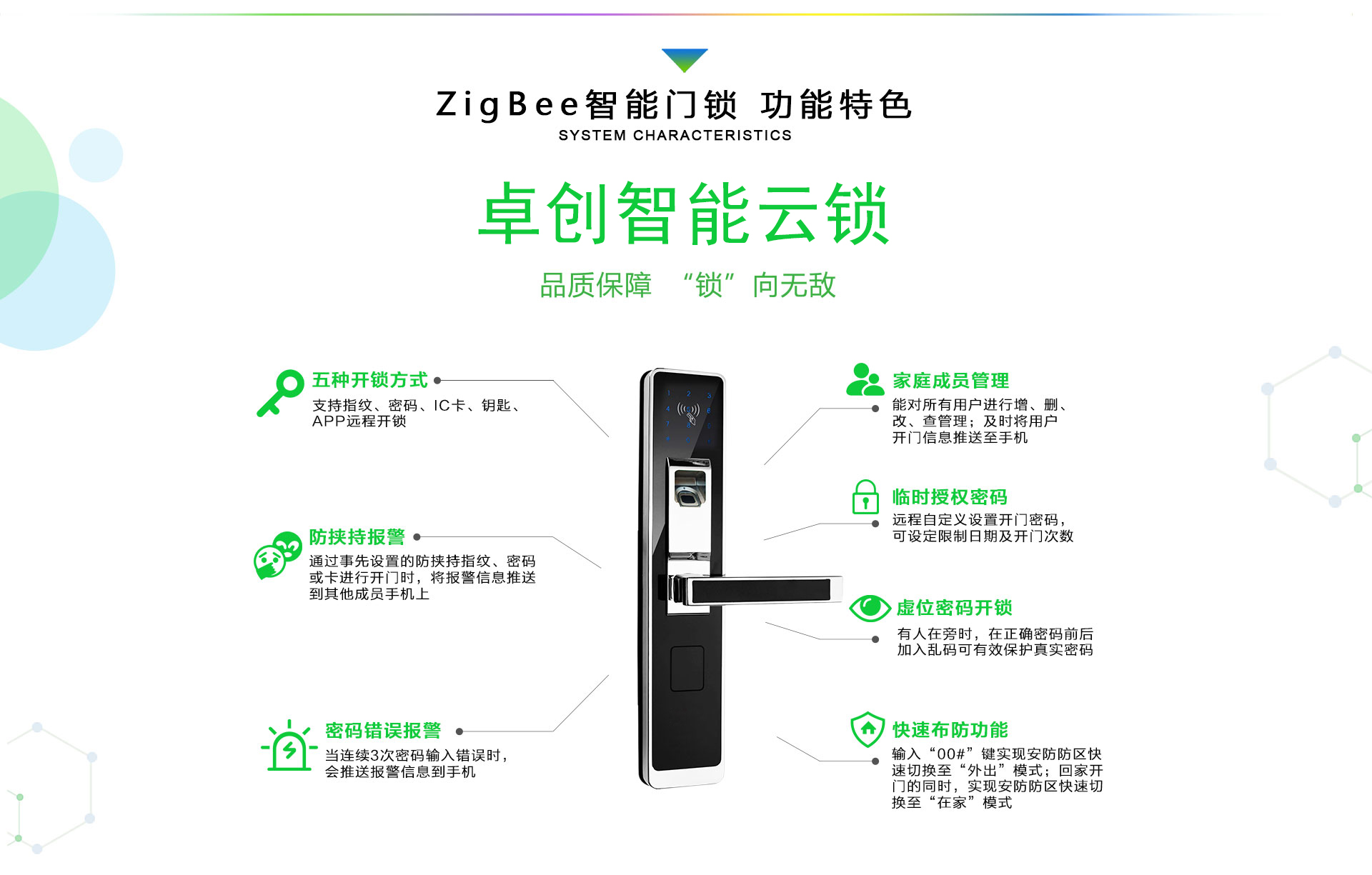 ZigBee智能门锁 功能特色
SYSTEM CHARACTERISTICS

卓创智能云锁

品质保障 “锁”向无敌

五种开锁方式
支持指纹、密码、IC卡、钥匙、APP远程开锁

防挟持报警
通过事先设置的防挟持指纹、密码或卡进行开门时，将报警信息推送到其他成员手机上

密码错误报警
当连续3次密码输入错误时，会推送报警信息到手机

家庭成员管理
能对所有用户进行增、删、改、查管理；及时将用户开门信息推送至手机

临时授权密码
远程自定义设置开门密码，可设定限制日期及开门次数

虚位密码开锁
有人在旁时，在正确密码前后加入乱码可有效保护真实密码

快速布防功能
输入“00#”键实现安防防区快速切换至“外出”模式；回家开门的同时，实现安防防区快速切换至“在家”模式